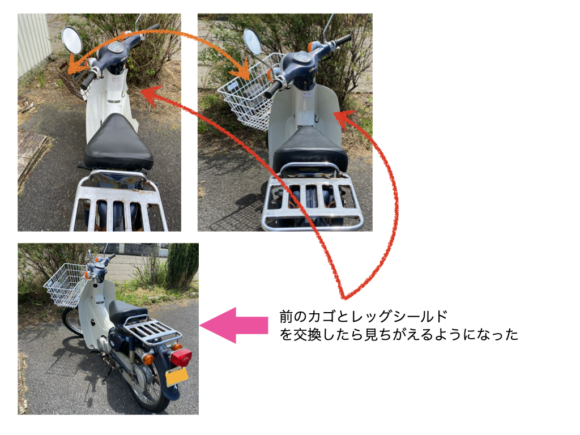 前のカゴとレッグシールド
を交換したら見ちがえるようになった